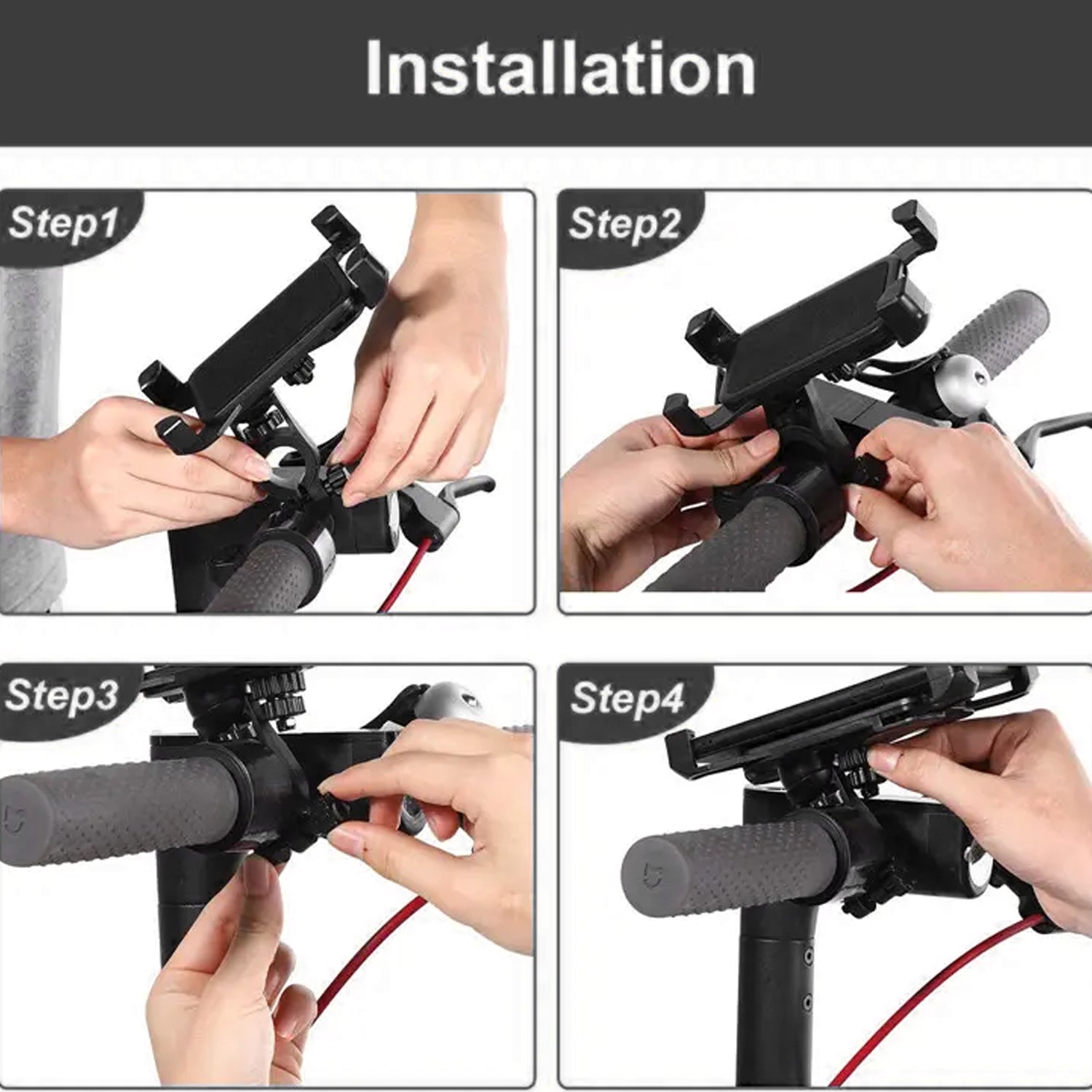 Installation

Step1

Step2

Step3

Step4